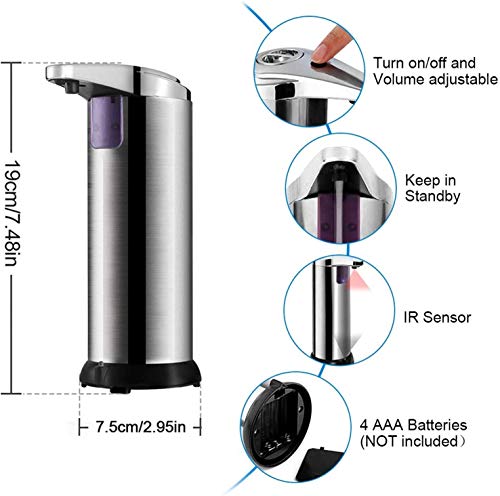 19cm/7.48in

7.5cm/2.95in

Turn on/off and Volume adjustable

Keep in Standby

IR Sensor

4 AAA Batteries (NOT included)