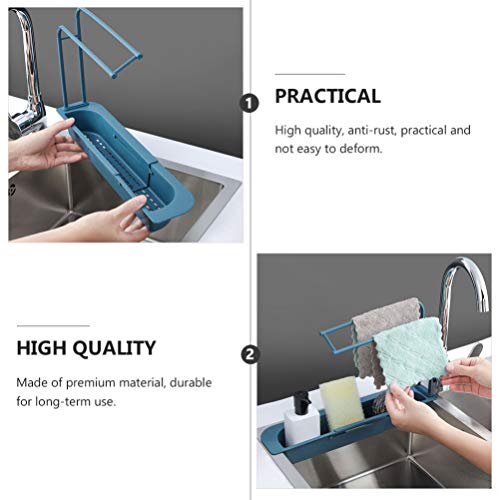 1

PRACTICAL

High quality, anti-rust, practical and not easy to deform.

HIGH QUALITY

Made of premium material, durable for long-term use.

2