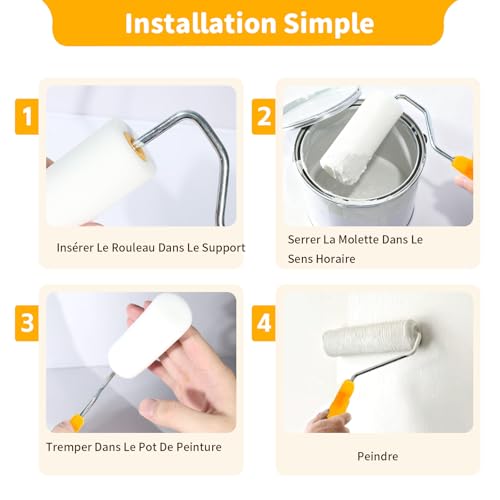 Installation Simple

1

Insérer Le Rouleau Dans Le Support

2

Serrer La Molette Dans Le Sens Horaire

3

Tremper Dans Le Pot De Peinture

4

Peindre