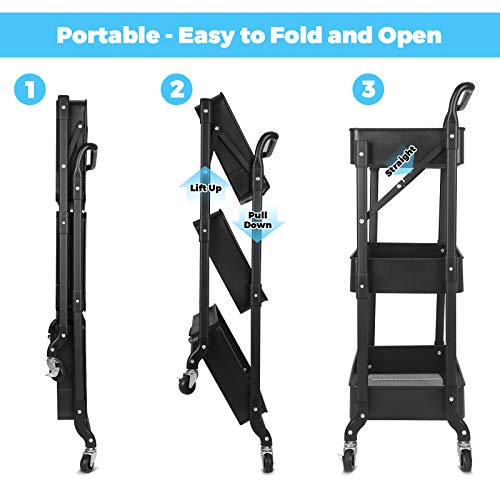 Portable - Easy to Fold and Open

1

2

Lift Up

Pull Down

3

Straight