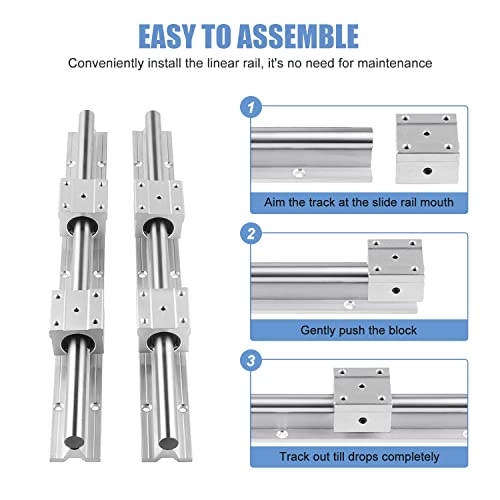 EASY TO ASSEMBLE

Conveniently install the linear rail, it's no need for maintenance

1

Aim the track at the slide rail mouth

2

Gently push the block

3

Track out till drops completely