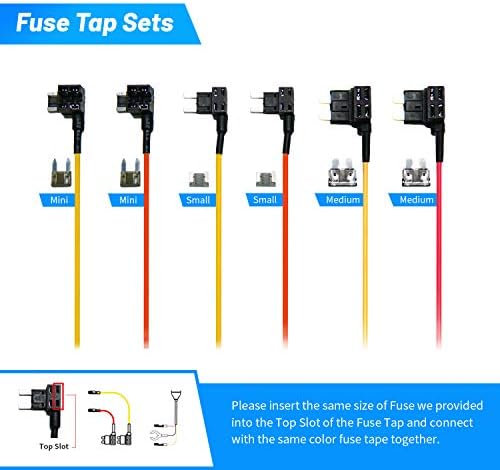 Fuse Tap Sets

Mini

Mini

Small

Small

Medium

Medium

Top Slot

Please insert the same size of Fuse we provided into the Top Slot of the Fuse Tap and connect with the same color fuse tape together.