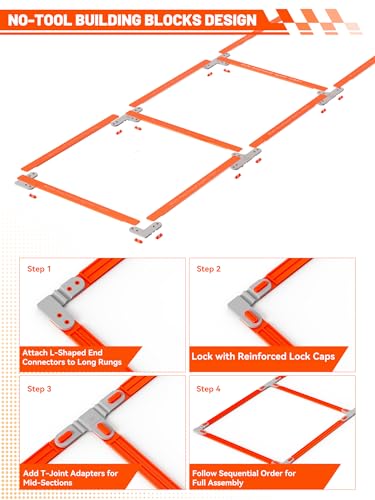 NO-TOOL BUILDING BLOCKS DESIGN

Step 1

Attach L-Shaped End Connectors to Long Rungs

Step 2

Lock with Reinforced Lock Caps

Step 3

Add T-Joint Adapters for Mid-Sections

Step 4

Follow Sequential Order for Full Assembly