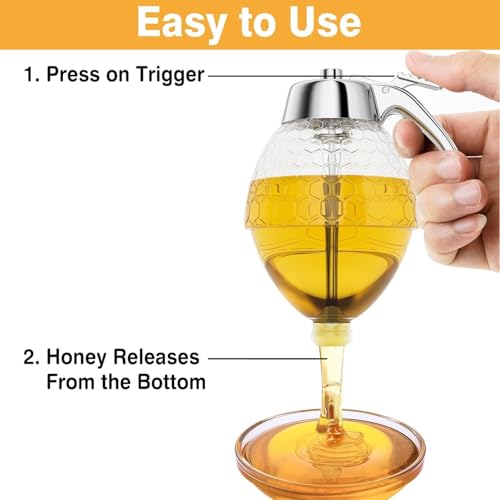 Easy to Use

1. Press on Trigger

2. Honey Releases From the Bottom