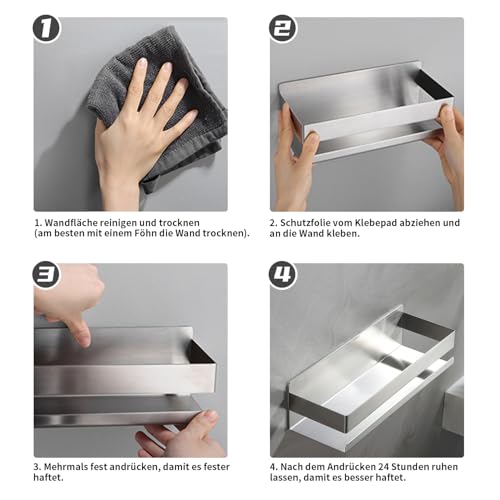 1

1. Wandfläche reinigen und trocknen (am besten mit einem Föhn die Wand trocknen).

2

2. Schutzfolie vom Klebepad abziehen und an die Wand kleben.

3

3. Mehrmals fest andrücken, damit es fester haftet.

4

4. Nach dem Andrücken 24 Stunden ruhen lassen, damit es besser haftet.