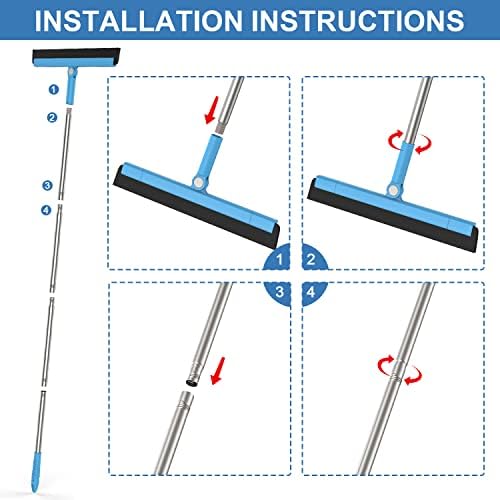 INSTALLATION INSTRUCTIONS

1
2
3
4

1
2
3
4