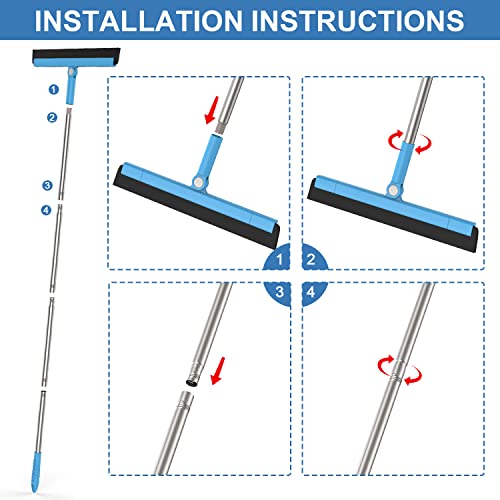 INSTALLATION INSTRUCTIONS

1
2
3
4

1
2
3
4