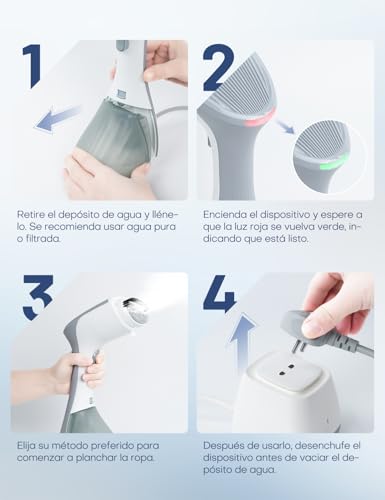 1

Retire el depósito de agua y llénelo. Se recomienda usar agua pura o filtrada.

2

Encienda el dispositivo y espere a que la luz roja se vuelva verde, indicando que está listo.

3

Elija su método preferido para comenzar a planchar la ropa.

4

Después de usarlo, desenchufe el dispositivo antes de vaciar el depósito de agua.