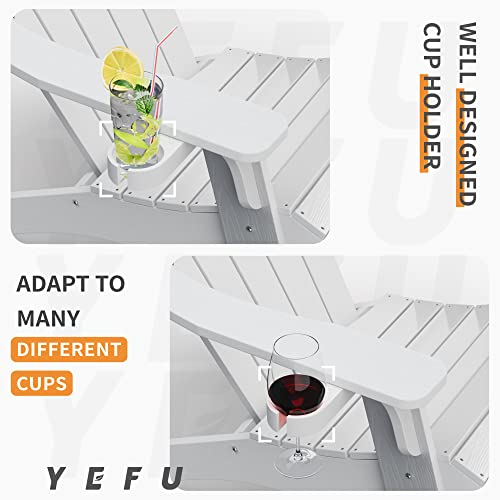 WELL DESIGNED
CUP HOLDER

ADAPT TO
MANY
DIFFERENT
CUPS

YEFU