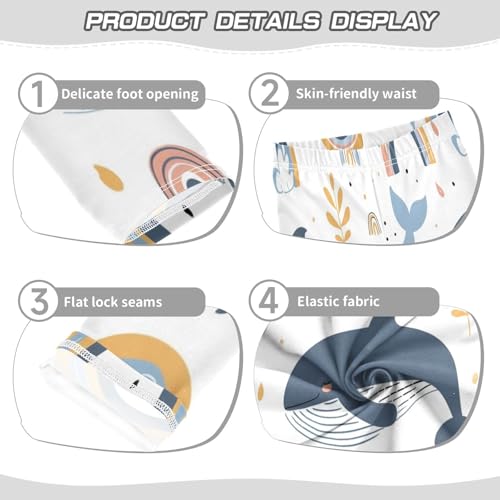 PRODUCT DETAILS DISPLAY

1 Delicate foot opening

2 Skin-friendly waist

3 Flat lock seams

4 Elastic fabric