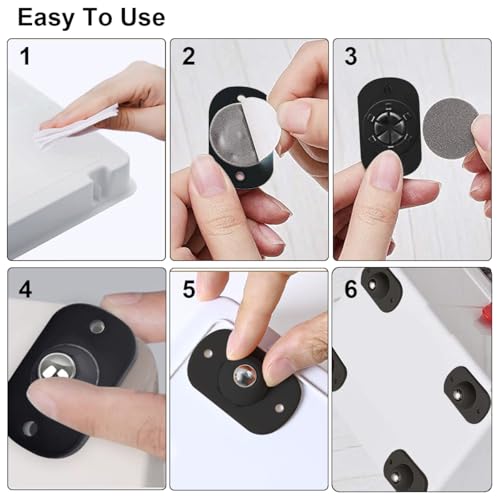 Easy To Use

1

2

3

4

5

6