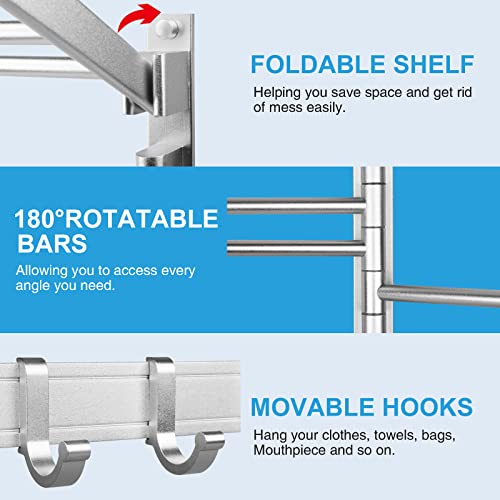 FOLDABLE SHELF

Helping you save space and get rid of mess easily.

180°ROTATABLE BARS

Allowing you to access every angle you need.

MOVABLE HOOKS

Hang your clothes, towels, bags, Mouthpiece and so on.