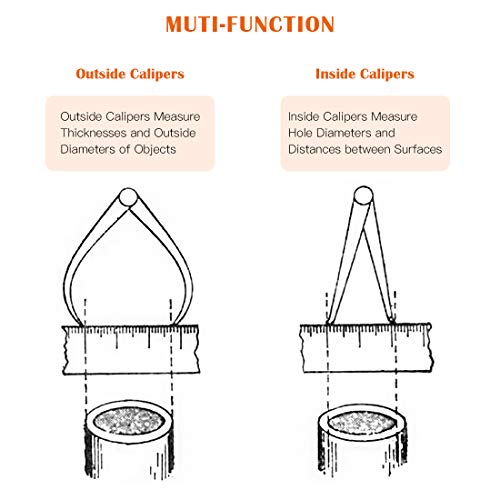 MUTI-FUNCTION

Outside Calipers

Outside Calipers Measure Thicknesses and Outside Diameters of Objects

Inside Calipers

Inside Calipers Measure Hole Diameters and Distances between Surfaces