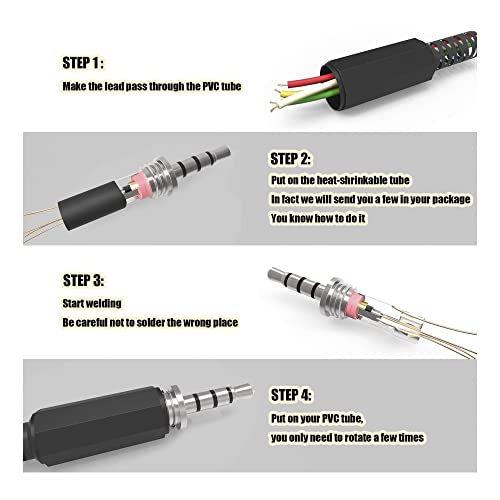 STEP 1:

Make the lead pass through the PVC tube

STEP 2:

Put on the heat-shrinkable tube

In fact we will send you a few in your package

You know how to do it

STEP 3:

Start welding

Be careful not to solder the wrong place

STEP 4:

Put on your PVC tube,

you only need to rotate a few times