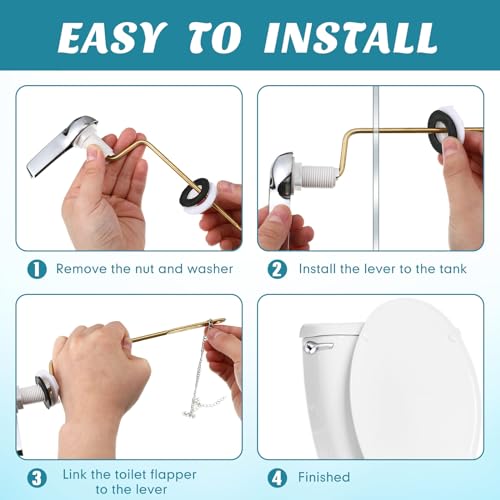 EASY TO INSTALL

1 Remove the nut and washer

2 Install the lever to the tank

3 Link the toilet flapper to the lever

4 Finished