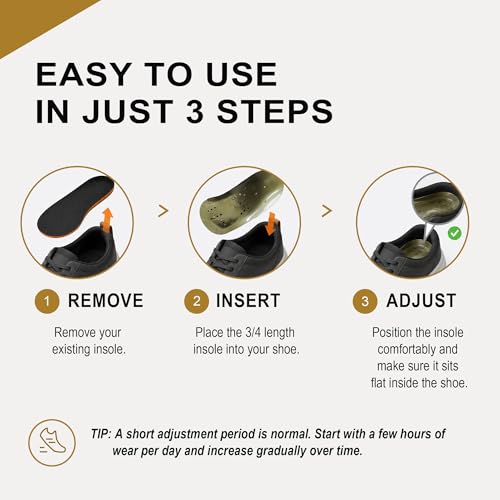 EASY TO USE
IN JUST 3 STEPS

1 REMOVE

Remove your existing insole.

2 INSERT

Place the 3/4 length insole into your shoe.

3 ADJUST

Position the insole comfortably and make sure it sits flat inside the shoe.

TIP: A short adjustment period is normal. Start with a few hours of wear per day and increase gradually over time.