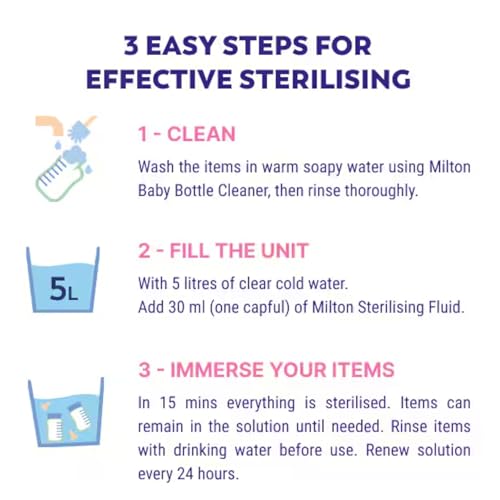 3 EASY STEPS FOR EFFECTIVE STERILISING

1 - CLEAN

Wash the items in warm soapy water using Milton Baby Bottle Cleaner, then rinse thoroughly.

5L

2 - FILL THE UNIT

With 5 litres of clear cold water.
Add 30 ml (one capful) of Milton Sterilising Fluid.

3 - IMMERSE YOUR ITEMS

In 15 mins everything is sterilised. Items can remain in the solution until needed. Rinse items with drinking water before use. Renew solution every 24 hours.