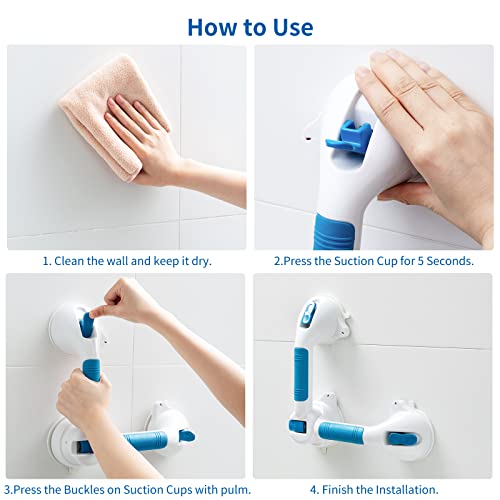 How to Use

1. Clean the wall and keep it dry.

2.Press the Suction Cup for 5 Seconds.

3.Press the Buckles on Suction Cups with pulm.

4. Finish the Installation.