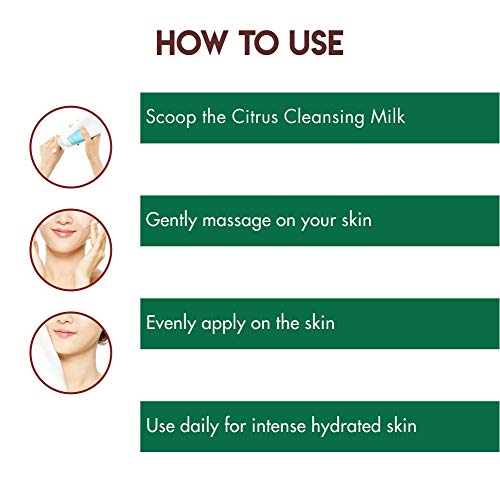 HOW TO USE

Scoop the Citrus Cleansing Milk

Gently massage on your skin

Evenly apply on the skin

Use daily for intense hydrated skin