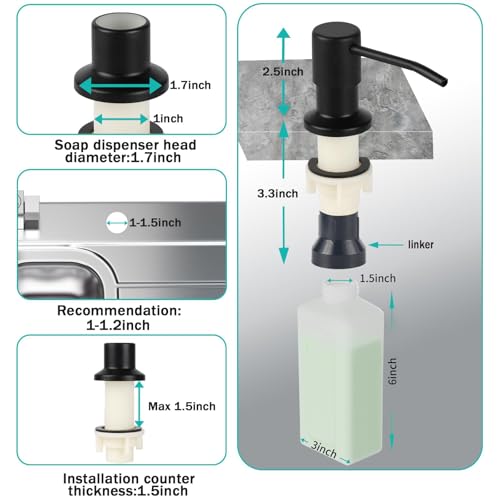 1.7inch

1inch

Soap dispenser head diameter:1.7inch

1-1.5inch

Recommendation: 1-1.2inch

Max 1.5inch

Installation counter thickness:1.5inch

2.5inch

3.3inch

linker

1.5inch

6inch

3inch