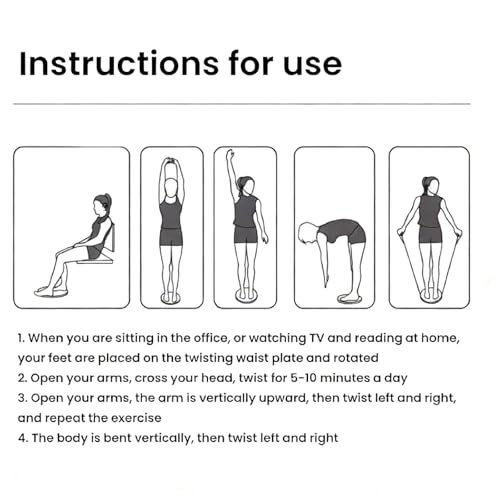 Instructions for use

1. When you are sitting in the office, or watching TV and reading at home, your feet are placed on the twisting waist plate and rotated
2. Open your arms, cross your head, twist for 5-10 minutes a day
3. Open your arms, the arm is vertically upward, then twist left and right, and repeat the exercise
4. The body is bent vertically, then twist left and right