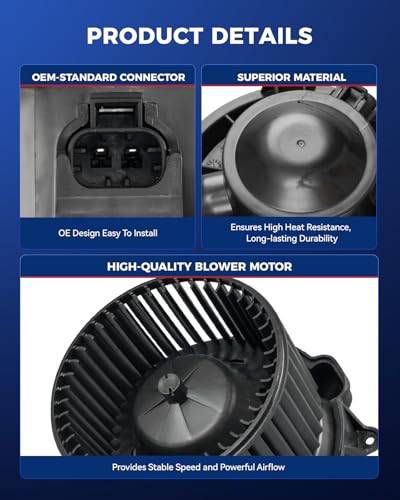 PRODUCT DETAILS

OEM-STANDARD CONNECTOR

OE Design Easy To Install

SUPERIOR MATERIAL

Ensures High Heat Resistance, Long-lasting Durability

HIGH-QUALITY BLOWER MOTOR

Provides Stable Speed and Powerful Airflow