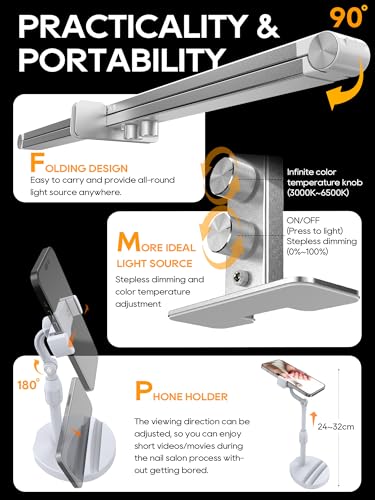 PRACTICALITY & PORTABILITY

90°

FOLDING DESIGN
Easy to carry and provide all-round light source anywhere.

Infinite color temperature knob (3000K~6500K)

ON/OFF (Press to light) Stepless dimming (0%~100%)

MORE IDEAL LIGHT SOURCE
Stepless dimming and color temperature adjustment

180°

PHONE HOLDER

The viewing direction can be adjusted, so you can enjoy short videos/movies during the nail salon process without getting bored.

24~32cm