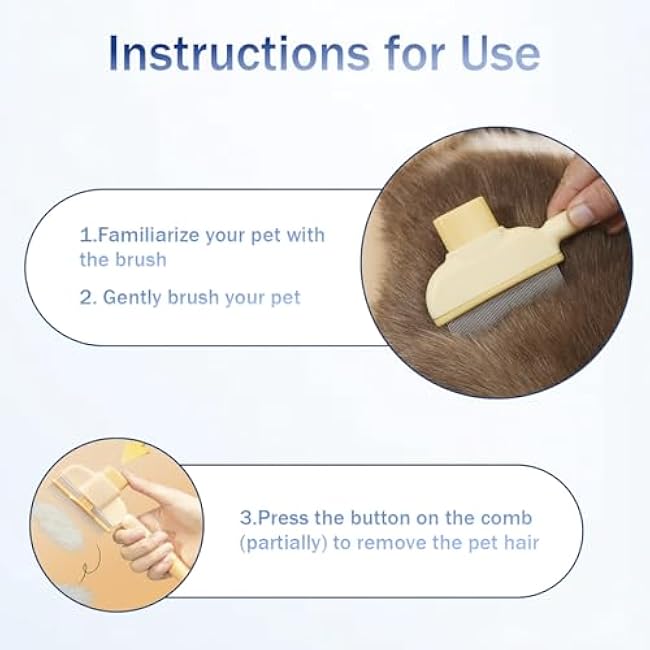 Instructions for Use

1.Familiarize your pet with the brush

2. Gently brush your pet

3.Press the button on the comb (partially) to remove the pet hair