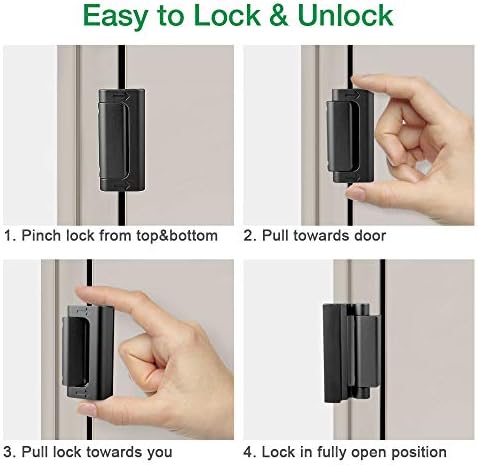 Easy to Lock & Unlock

1. Pinch lock from top&bottom

2. Pull towards door

3. Pull lock towards you

4. Lock in fully open position