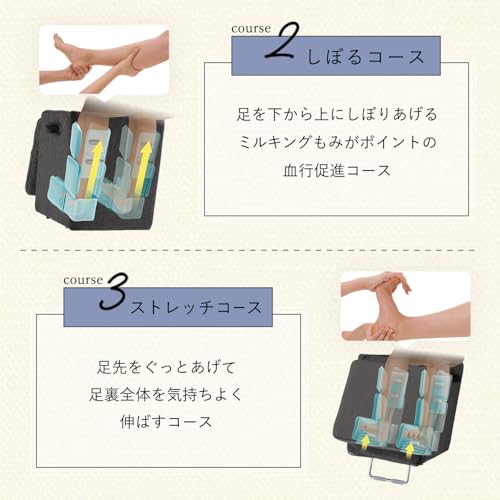 course 2 しぼるコース

足を下から上にしぼりあげる
ミルキングもみがポイントの
血行促進コース

course 3 ストレッチコース

足先をぐっとあげて
足裏全体を気持ちよく
伸ばすコース