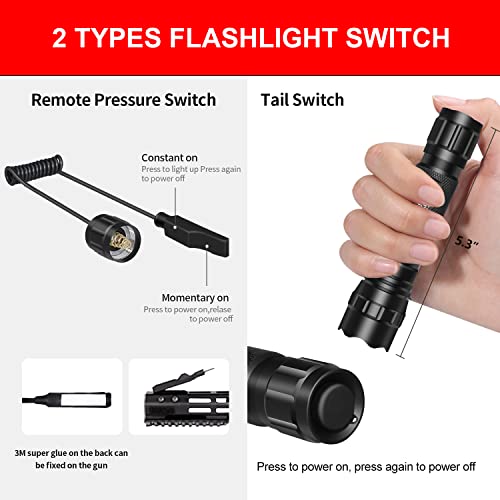 2 TYPES FLASHLIGHT SWITCH

Remote Pressure Switch

Constant on
Press to light up Press again to power off

Momentary on
Press to power on,relase to power off

3M super glue on the back can be fixed on the gun

Tail Switch

5.3"

Press to power on, press again to power off