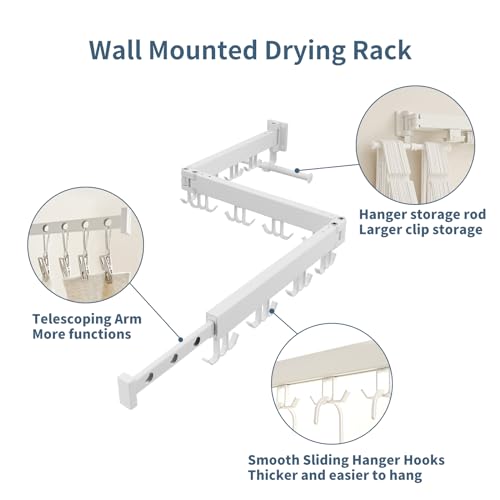 Wall Mounted Drying Rack

Hanger storage rod
Larger clip storage

Telescoping Arm
More functions

Smooth Sliding Hanger Hooks
Thicker and easier to hang