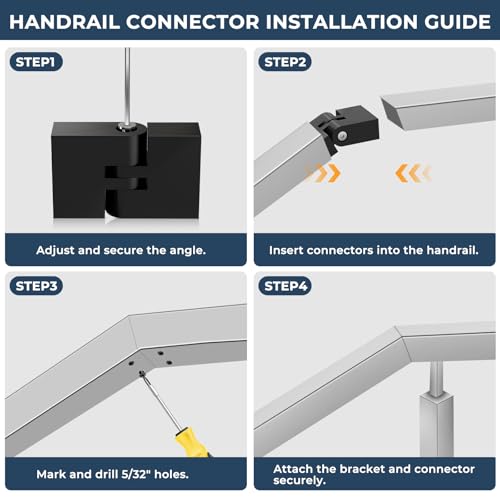 HANDRAIL CONNECTOR INSTALLATION GUIDE

STEP1

Adjust and secure the angle.

STEP2

Insert connectors into the handrail.

STEP3

Mark and drill 5/32" holes.

STEP4

Attach the bracket and connector securely.