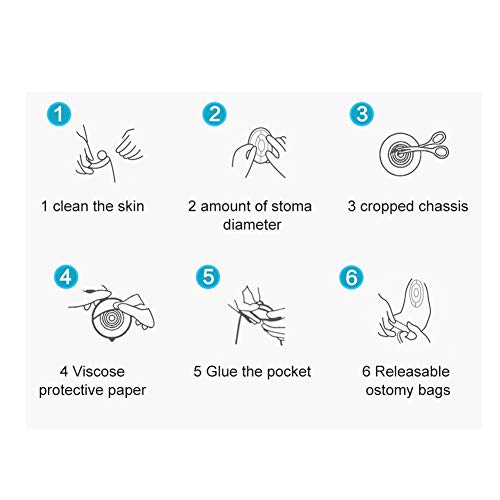 1

1 clean the skin

2

2 amount of stoma diameter

3

3 cropped chassis

4

4 Viscose protective paper

5

5 Glue the pocket

6

6 Releasable ostomy bags