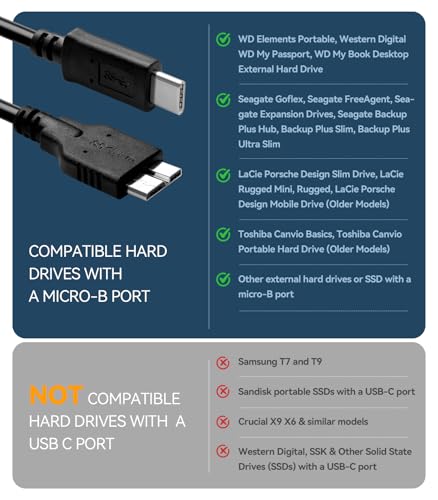 COMPATIBLE HARD DRIVES WITH A MICRO-B PORT

WD Elements Portable, Western Digital WD My Passport, WD My Book Desktop External Hard Drive

Seagate Goflex, Seagate FreeAgent, Seagate Expansion Drives, Seagate Backup Plus Hub, Backup Plus Slim, Backup Plus Ultra Slim

LaCie Porsche Design Slim Drive, LaCie Rugged Mini, Rugged, LaCie Porsche Design Mobile Drive (Older Models)

Toshiba Canvio Basics, Toshiba Canvio Portable Hard Drive (Older Models)

Other external hard drives or SSD with a micro-B port

NOT COMPATIBLE HARD DRIVES WITH A USB C PORT

Samsung T7 and T9

Sandisk portable SSDs with a USB-C port

Crucial X9 X6 & similar models

Western Digital, SSK & Other Solid State Drives (SSDs) with a USB-C port