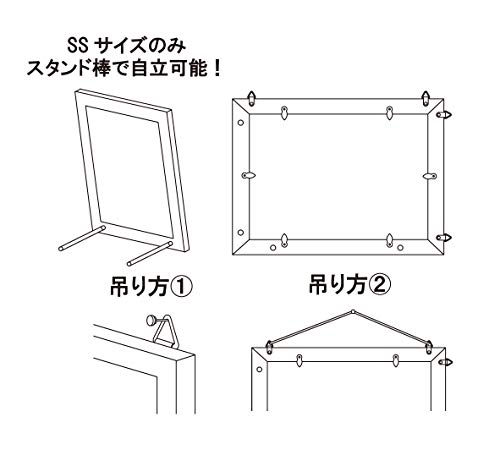 SS サイズのみ
スタンド棒で自立可能！

吊り方①

吊り方②