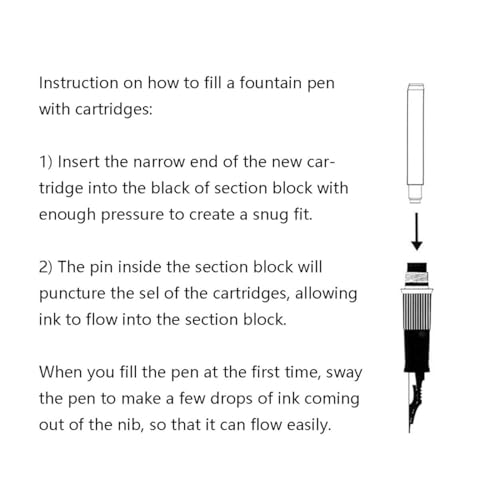 Instruction on how to fill a fountain pen with cartridges:

1) Insert the narrow end of the new cartridge into the black of section block with enough pressure to create a snug fit.

2) The pin inside the section block will puncture the sel of the cartridges, allowing ink to flow into the section block.

When you fill the pen at the first time, sway the pen to make a few drops of ink coming out of the nib, so that it can flow easily.