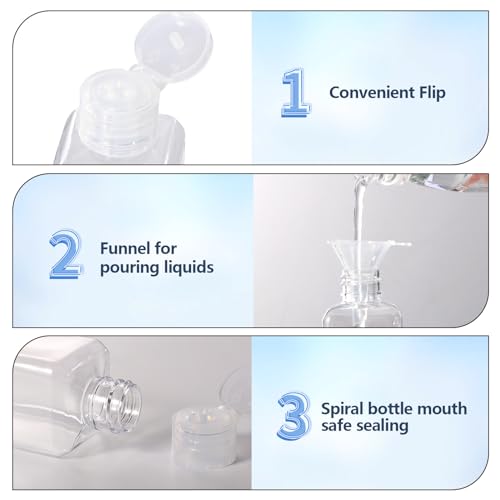 1 Convenient Flip

2 Funnel for pouring liquids

3 Spiral bottle mouth safe sealing