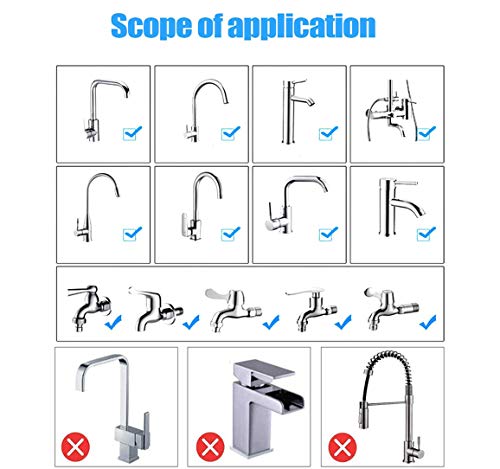 Scope of application