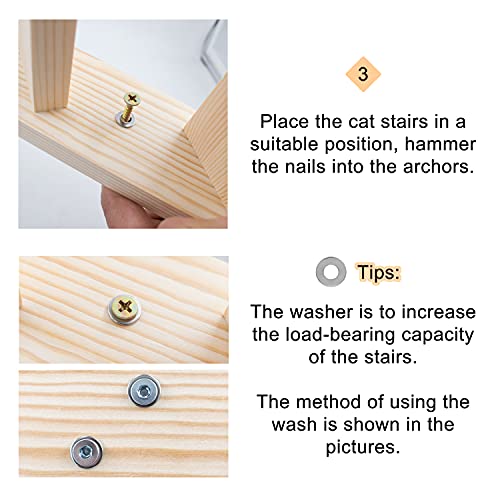 3

Place the cat stairs in a suitable position, hammer the nails into the archors.

Tips:

The washer is to increase the load-bearing capacity of the stairs.

The method of using the wash is shown in the pictures.