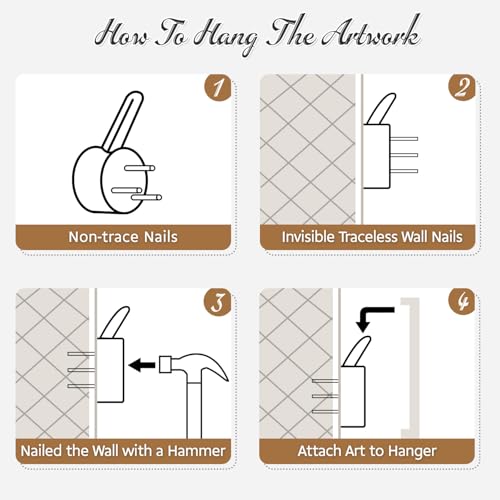 How To Hang The Artwork

1

Non-trace Nails

2

Invisible Traceless Wall Nails

3

Nailed the Wall with a Hammer

4

Attach Art to Hanger