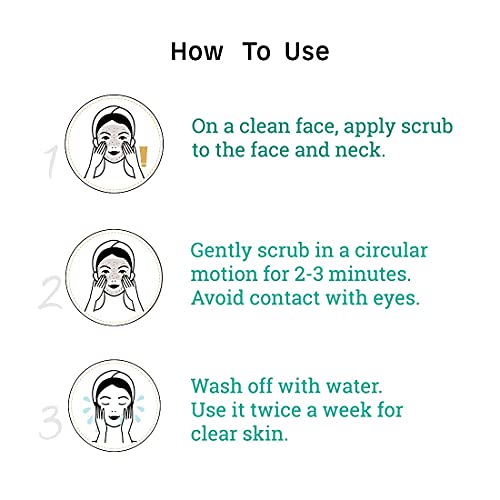 How To Use

1

On a clean face, apply scrub to the face and neck.

2

Gently scrub in a circular motion for 2-3 minutes. Avoid contact with eyes.

3

Wash off with water. Use it twice a week for clear skin.