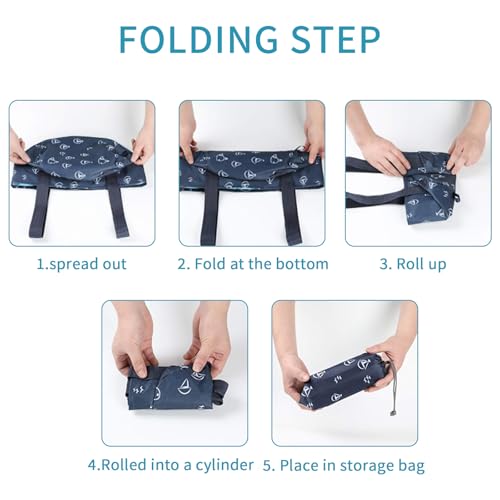 FOLDING STEP

1.spread out

2. Fold at the bottom

3. Roll up

4.Rolled into a cylinder

5. Place in storage bag