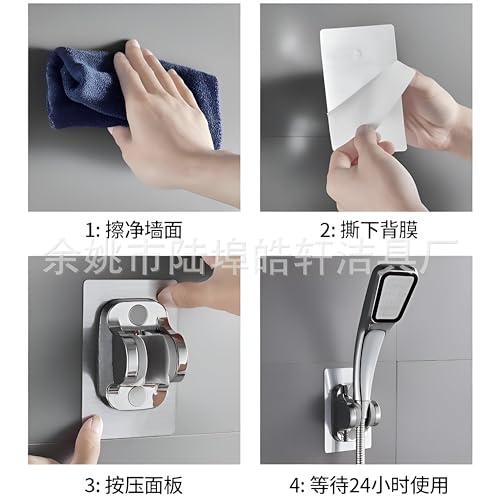 1: 擦净墙面

2: 撕下背膜

余姚市陆埠皓轩洁具厂

3: 按压面板

4: 等待24小时使用