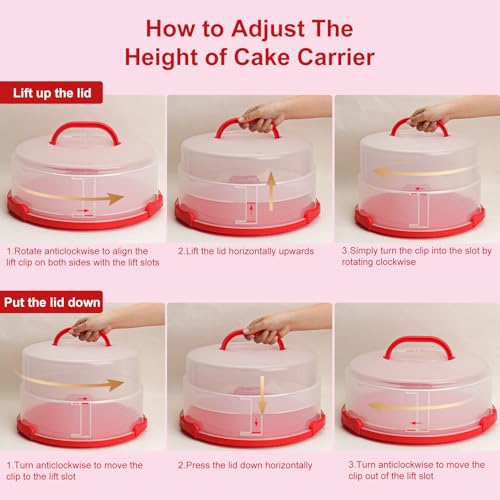 How to Adjust The Height of Cake Carrier

Lift up the lid

1.Rotate anticlockwise to align the lift clip on both sides with the lift slots

2.Lift the lid horizontally upwards

3.Simply turn the clip into the slot by rotating clockwise

Put the lid down

1.Turn anticlockwise to move the clip to the lift slot

2.Press the lid down horizontally

3.Turn anticlockwise to move the clip out of the lift slot