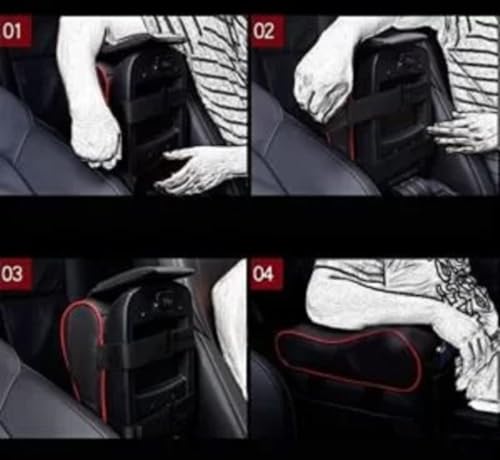 01

02

03

04