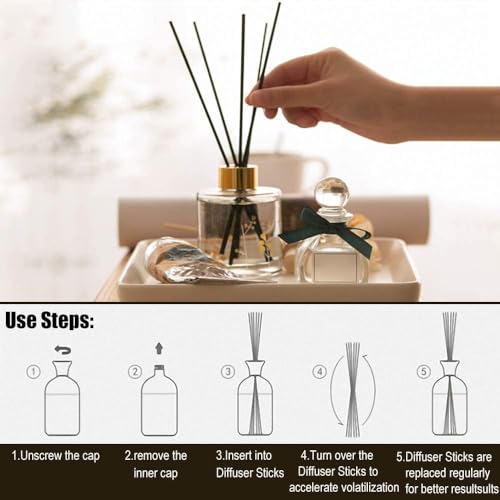 Use Steps:

①

②

③

④

⑤

1.Unscrew the cap

2.remove the inner cap

3.Insert into Diffuser Sticks

4.Turn over the Diffuser Sticks to accelerate volatilization

5.Diffuser Sticks are replaced regularly for better resultsults