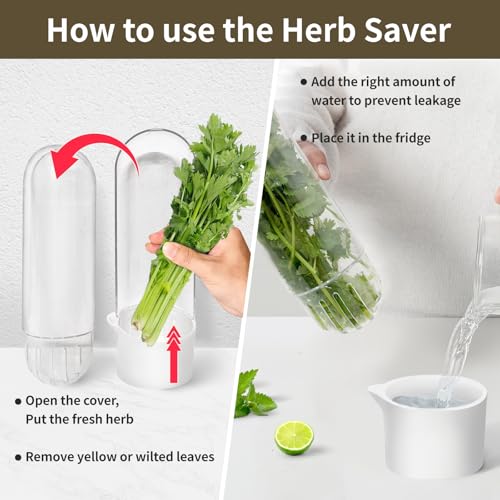 How to use the Herb Saver

• Open the cover, Put the fresh herb

• Remove yellow or wilted leaves

• Add the right amount of water to prevent leakage

• Place it in the fridge