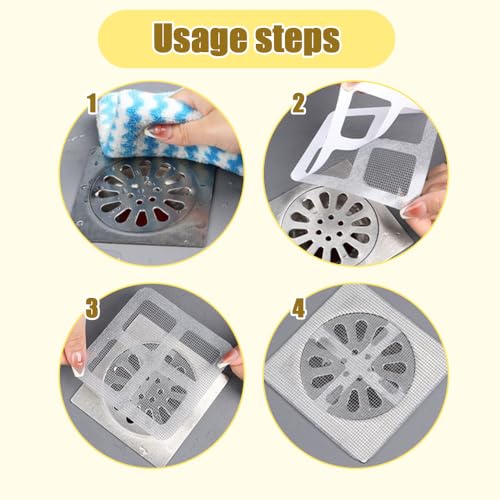 Usage steps

1

2

3

4