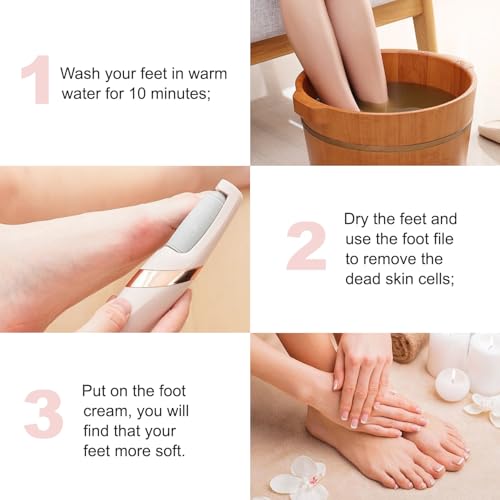 1 Wash your feet in warm water for 10 minutes;

2 Dry the feet and use the foot file to remove the dead skin cells;

3 Put on the foot cream, you will find that your feet more soft.